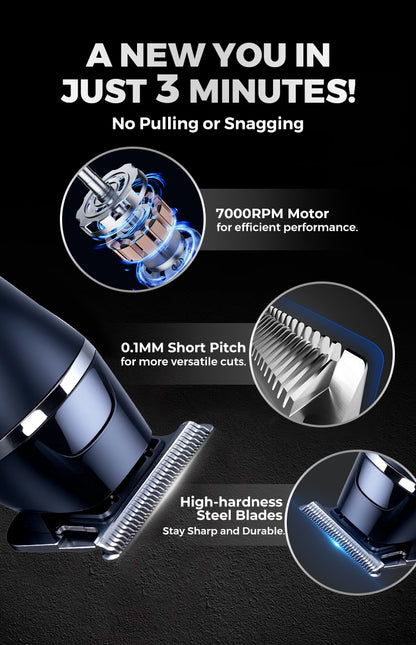 A NEW YOU IN JUST 3 MINUTES!

No Pulling or Snagging

7000RPM Motor
for efficient performance.

0.1MM Short Pitch
for more versatile cuts.

High-hardness Steel Blades
Stay Sharp and Durable.