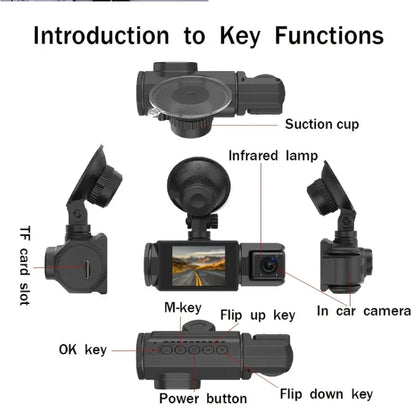 Introduction to Key Functions

Suction cup

Infrared lamp

TF card slot

In car camera

M-key

Flip up key

OK key

Power button

Flip down key