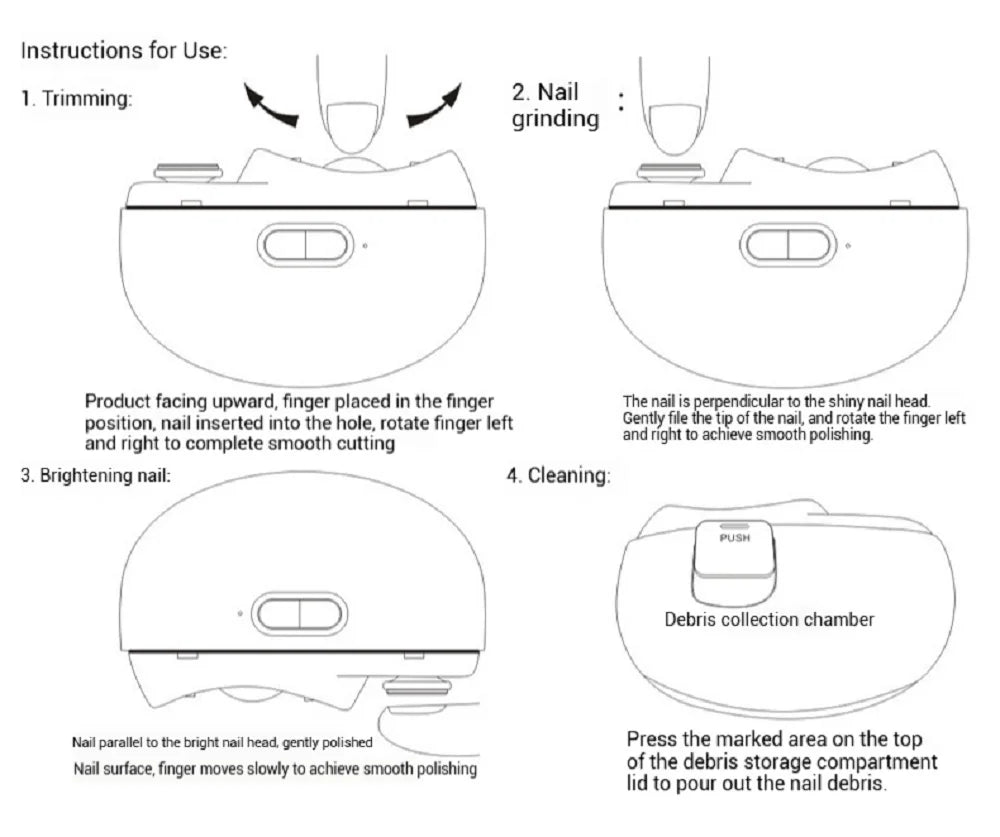 Instructions for Use:

1. Trimming:

Product facing upward, finger placed in the finger position, nail inserted into the hole, rotate finger left and right to complete smooth cutting

2. Nail grinding :

The nail is perpendicular to the shiny nail head. Gently file the tip of the nail, and rotate the finger left and right to achieve smooth polishing.

3. Brightening nail:

Nail parallel to the bright nail head, gently polished

Nail surface, finger moves slowly to achieve smooth polishing

4. Cleaning:

PUSH

Debris collection chamber

Press the marked area on the top of the debris storage compartment lid to pour out the nail debris.