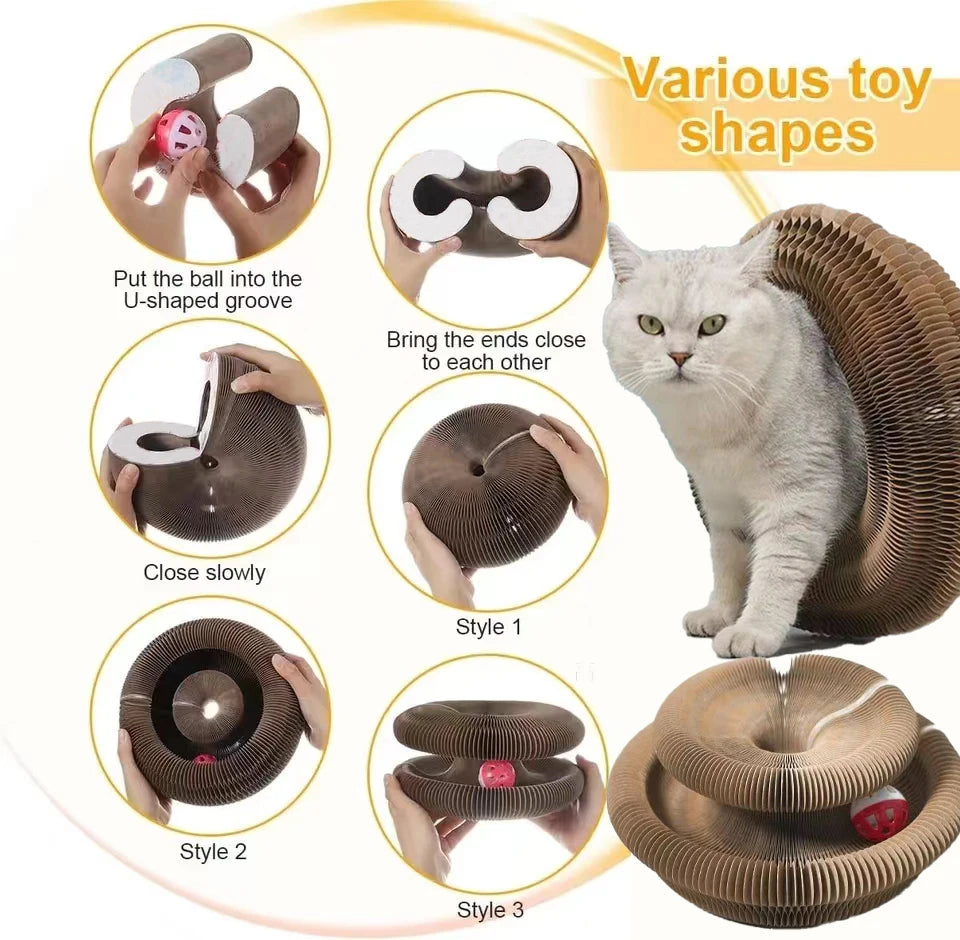 Various toy shapes

Put the ball into the U-shaped groove

Bring the ends close to each other

Close slowly

Style 1

Style 2

Style 3