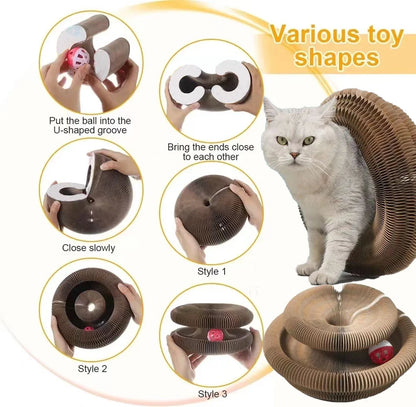 Various toy shapes

Put the ball into the U-shaped groove

Bring the ends close to each other

Close slowly

Style 1

Style 2

Style 3