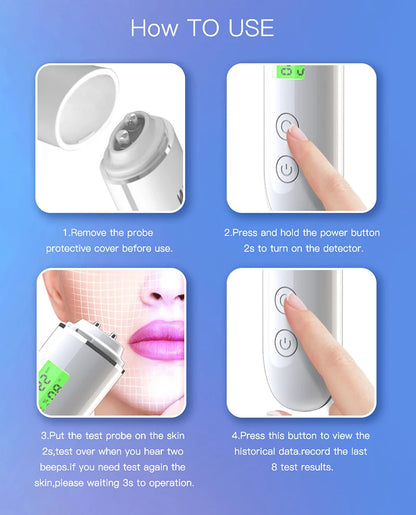 How TO USE

1.Remove the probe protective cover before use.

2.Press and hold the power button 2s to turn on the detector.

3.Put the test probe on the skin 2s,test over when you hear two beeps.if you need test again the skin,please waiting 3s to operation.

4.Press this button to view the historical data.record the last 8 test results.